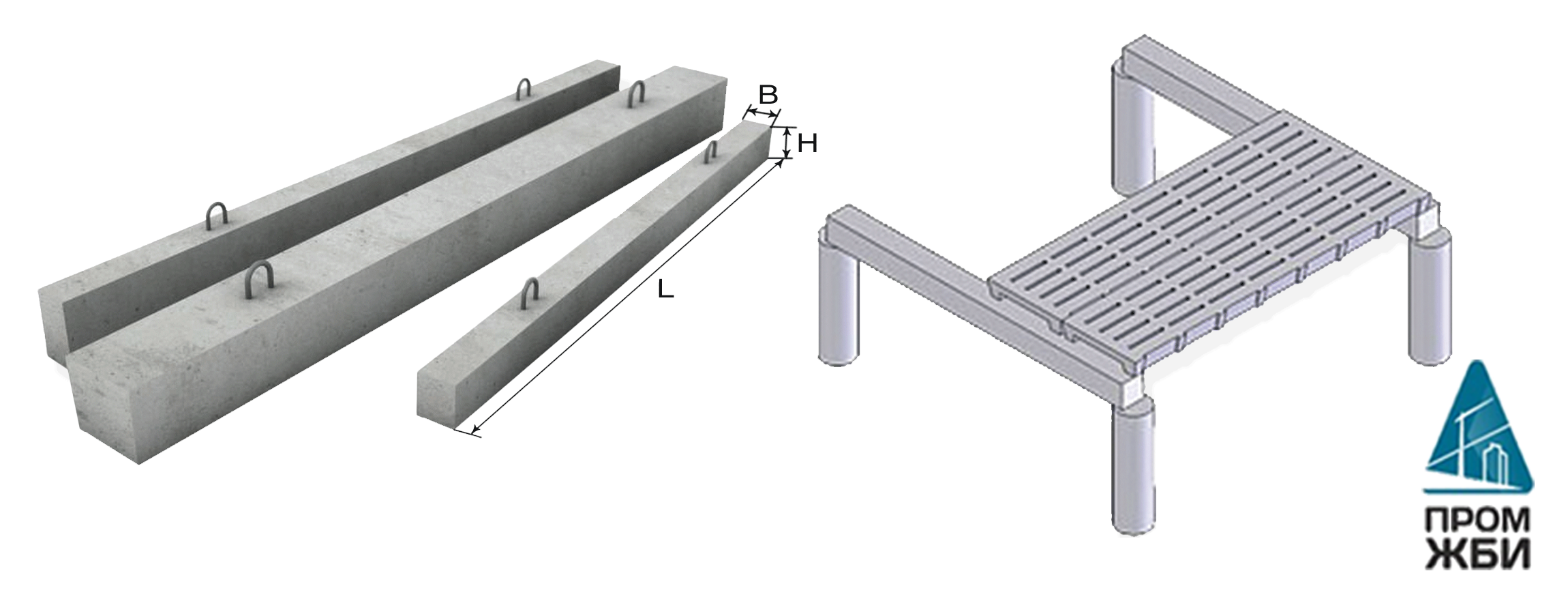 B
H
L

ПРОМ
ЖБИ